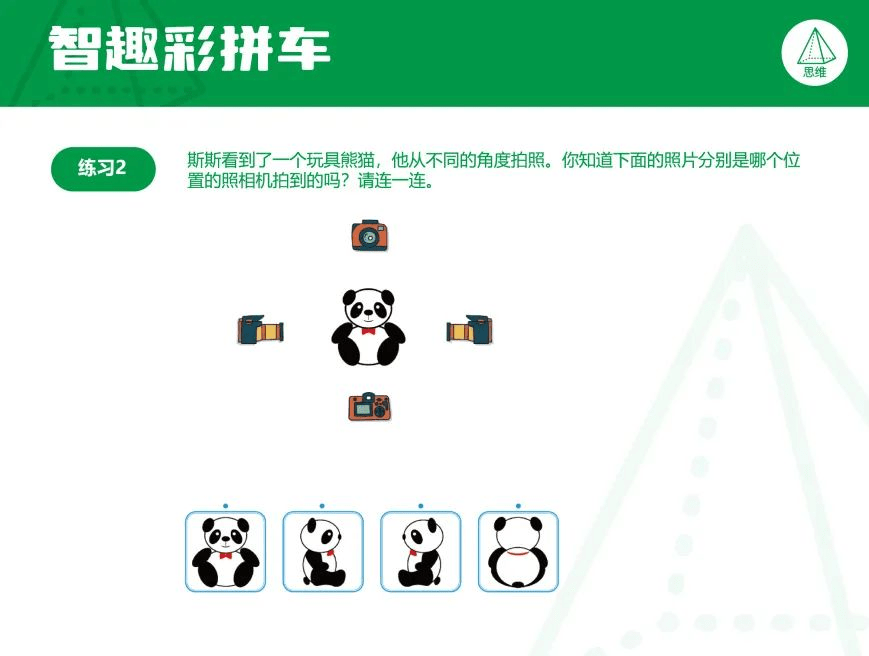 智趣彩拼车

思维

练习2

斯斯看到了一个玩具熊猫，他从不同的角度拍照。你知道下面的照片分别是哪个位置的照相机拍到的吗？请连一连。